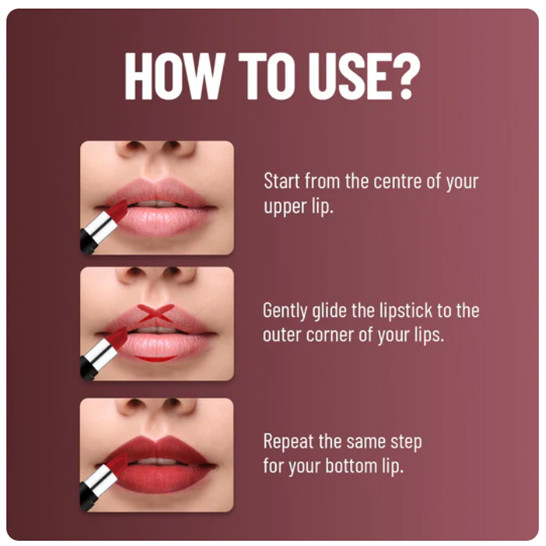 HOW TO USE?

Start from the centre of your upper lip.

Gently glide the lipstick to the outer corner of your lips.

Repeat the same step for your bottom lip.