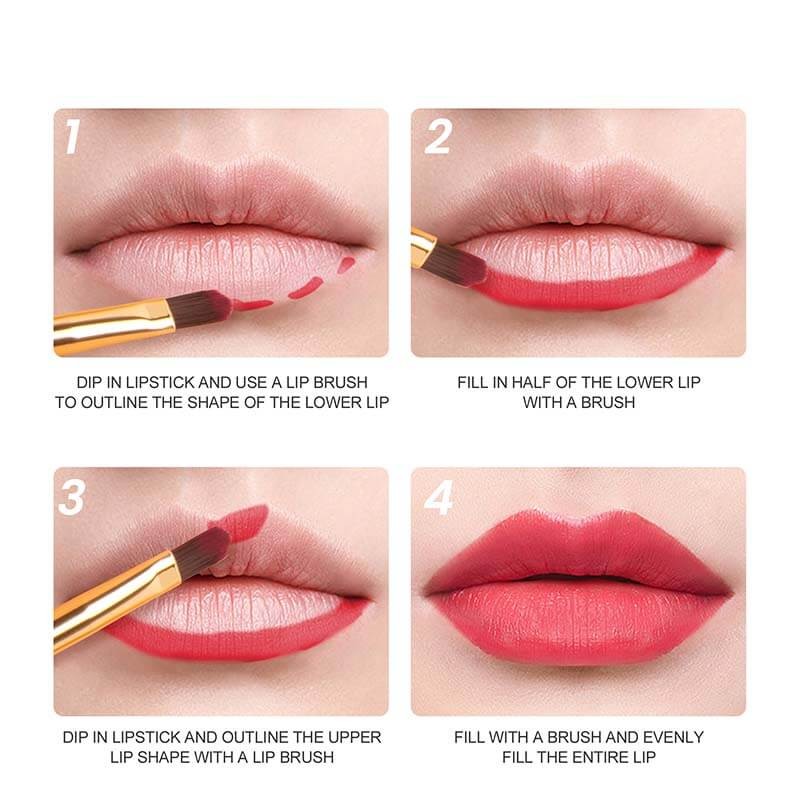 1

DIP IN LIPSTICK AND USE A LIP BRUSH TO OUTLINE THE SHAPE OF THE LOWER LIP

2

FILL IN HALF OF THE LOWER LIP WITH A BRUSH

3

DIP IN LIPSTICK AND OUTLINE THE UPPER LIP SHAPE WITH A LIP BRUSH

4

FILL WITH A BRUSH AND EVENLY FILL THE ENTIRE LIP